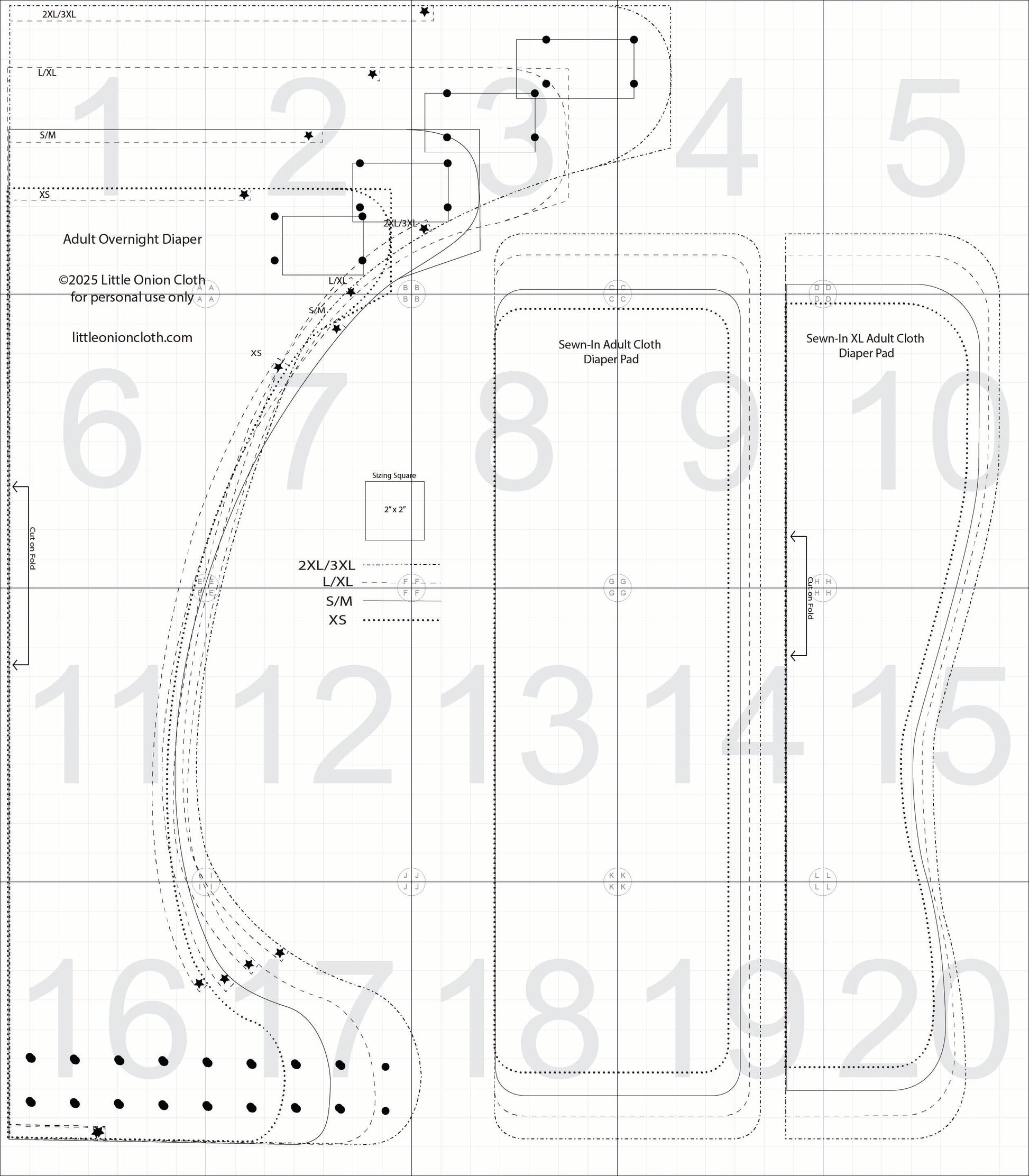 2XL/3XL

L/XL

S/M

XS

1 2 3 4 5

Adult Overnight Diaper

©2025 Little Onion Cloth
for personal use only

littleonioncloth.com

2XL/3XL

L/XL

S/M

XS

A A
A A

B B
B B

C C
C C

D D
D D

Sewn-In Adult Cloth
Diaper Pad

Sewn-In XL Adult Cloth
Diaper Pad

6 7 8 9 10

Sizing Square

2" x 2"

Cut on Fold

2XL/3XL
L/XL
S/M
XS

E E
E E

F F
F F

G G
G G

H H
H H

Cut on Fold

11 12 13 14 15

I I
I I

J J
J J

K K
K K

L L
L L

16 17 18 19 20